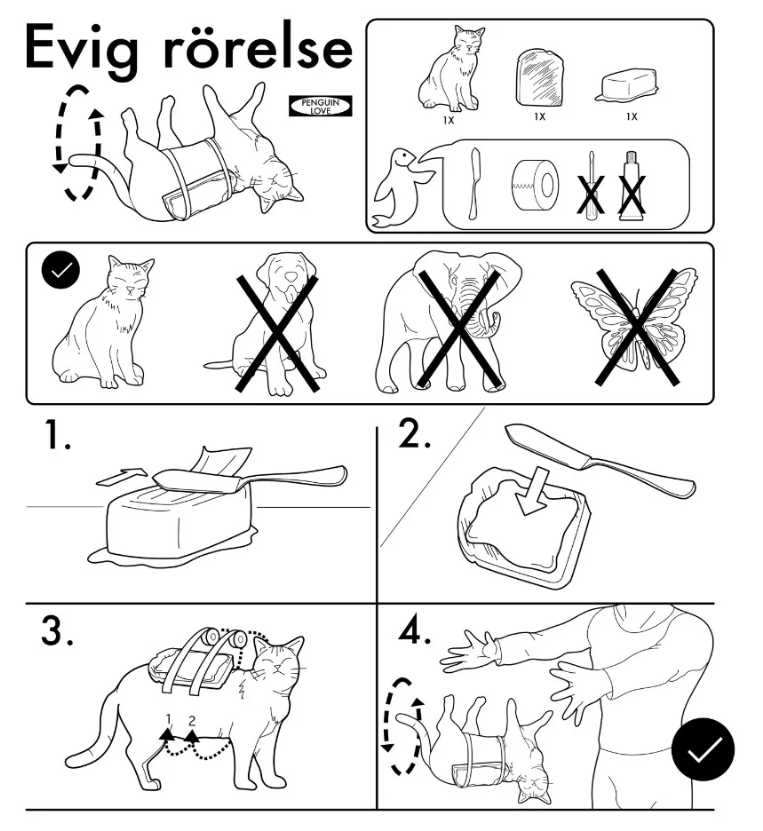 Evig rörelse

PENGUIN LOVE

1X

1X

1X

1.

2.

3.

1 2

4.