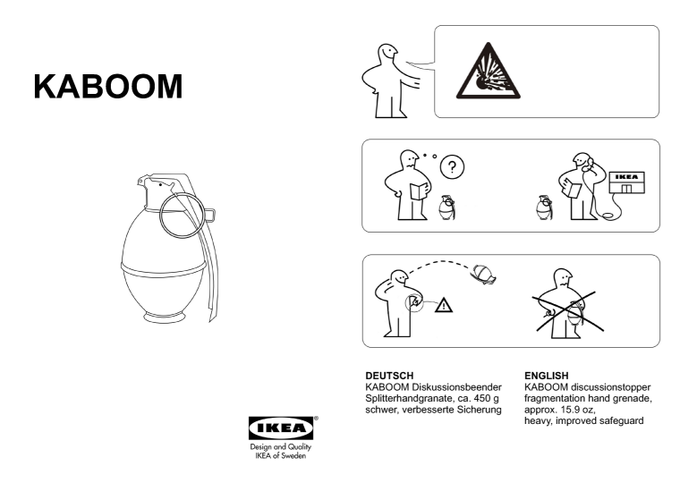 KABOOM

?

IKEA

DEUTSCH
KABOOM Diskussionsbeender Splitterhandgranate, ca. 450 g schwer, verbesserte Sicherung

ENGLISH
KABOOM discussionstopper fragmentation hand grenade, approx. 15.9 oz, heavy, improved safeguard

IKEA®
Design and Quality
IKEA of Sweden