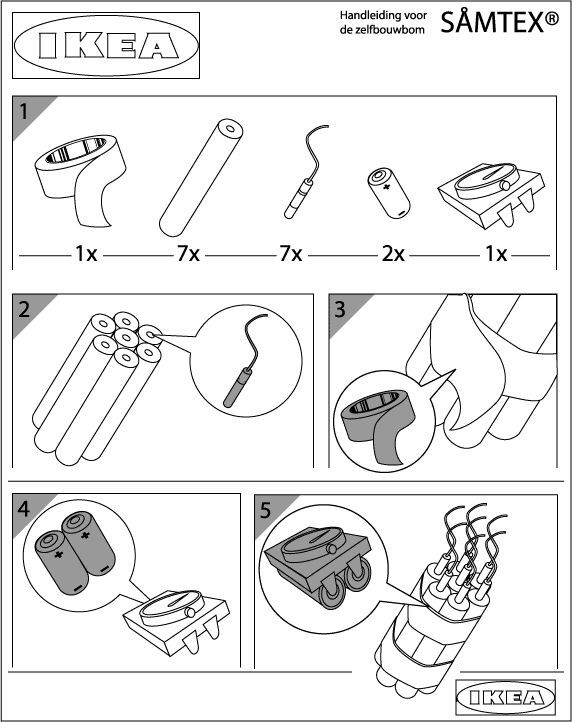 IKEA

Handleiding voor de zelfbouwbom

SÅMTEX®

1

1x 7x 7x 2x 1x

2

3

4

5

IKEA