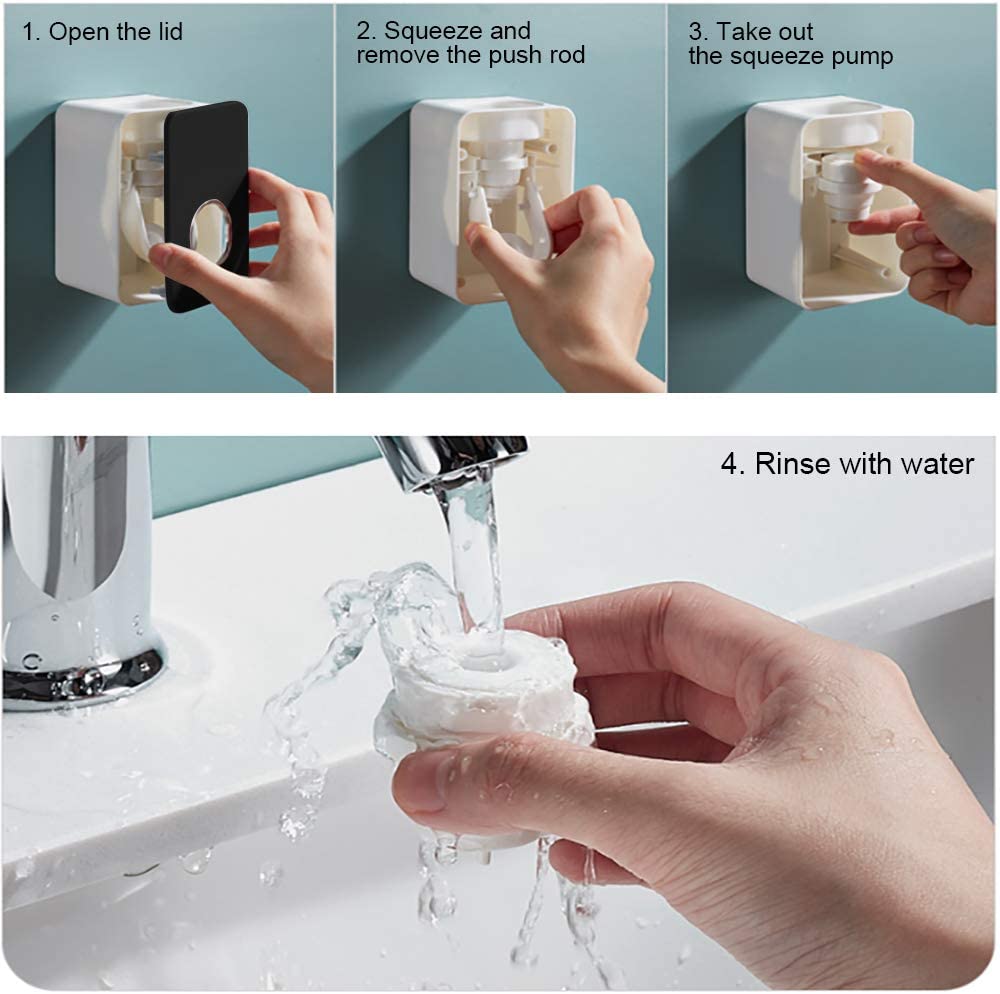 1. Open the lid

2. Squeeze and remove the push rod

3. Take out the squeeze pump

4. Rinse with water