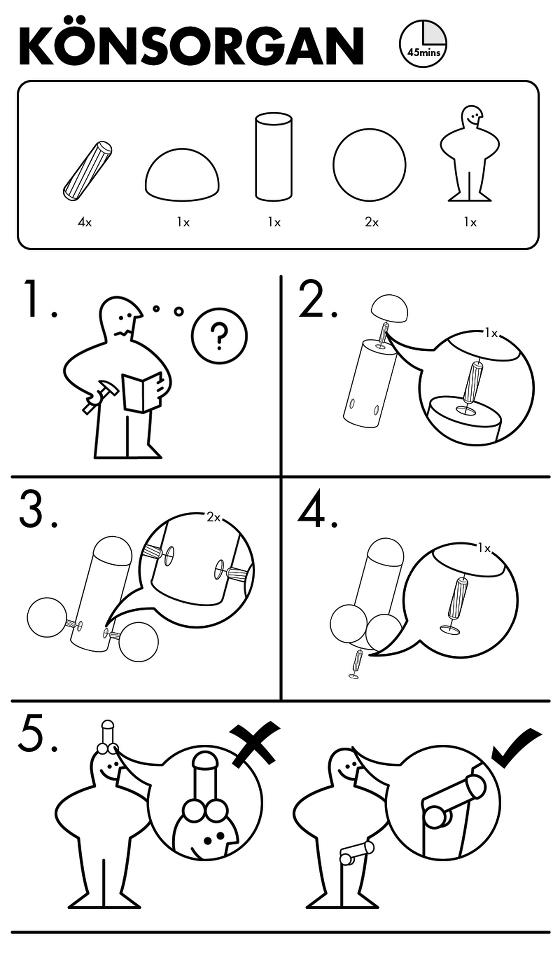 KÖNSORGAN

45mins

4x

1x

1x

2x

1x

1.

?

2.

1x

3.

2x

4.

1x

5.