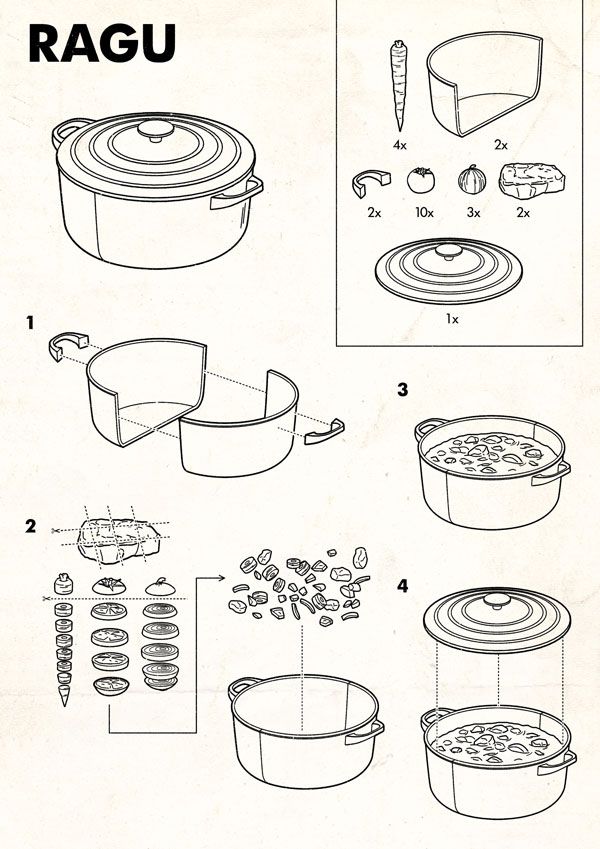 RAGU

4x

2x

2x

10x

3x

2x

1x

1

2

3

4