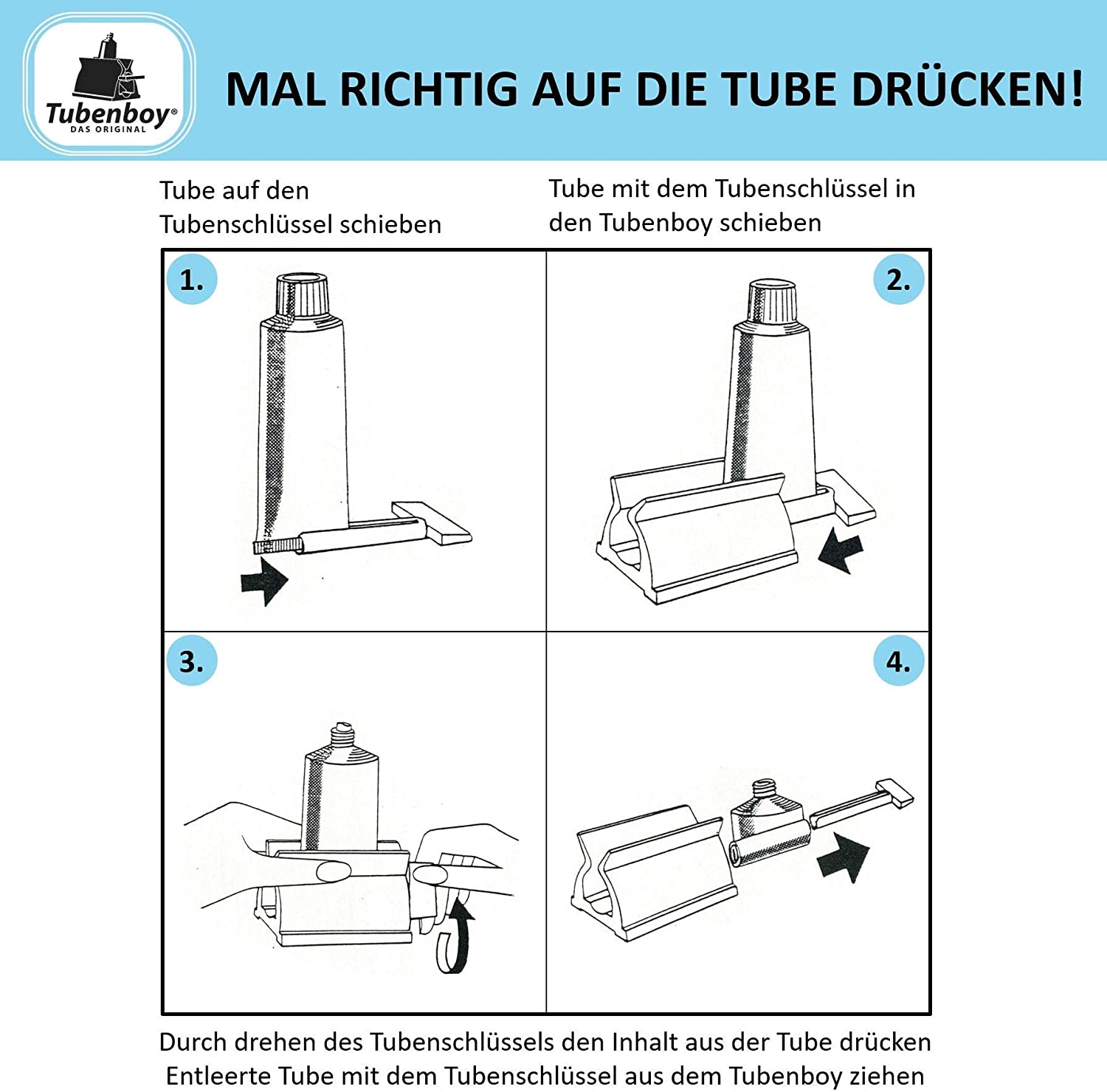 Tubenboy®
DAS ORIGINAL

MAL RICHTIG AUF DIE TUBE DRÜCKEN!

Tube auf den Tubenschlüssel schieben

Tube mit dem Tubenschlüssel in den Tubenboy schieben

1.

2.

3.

4.

Durch drehen des Tubenschlüssels den Inhalt aus der Tube drücken
Entleerte Tube mit dem Tubenschlüssel aus dem Tubenboy ziehen