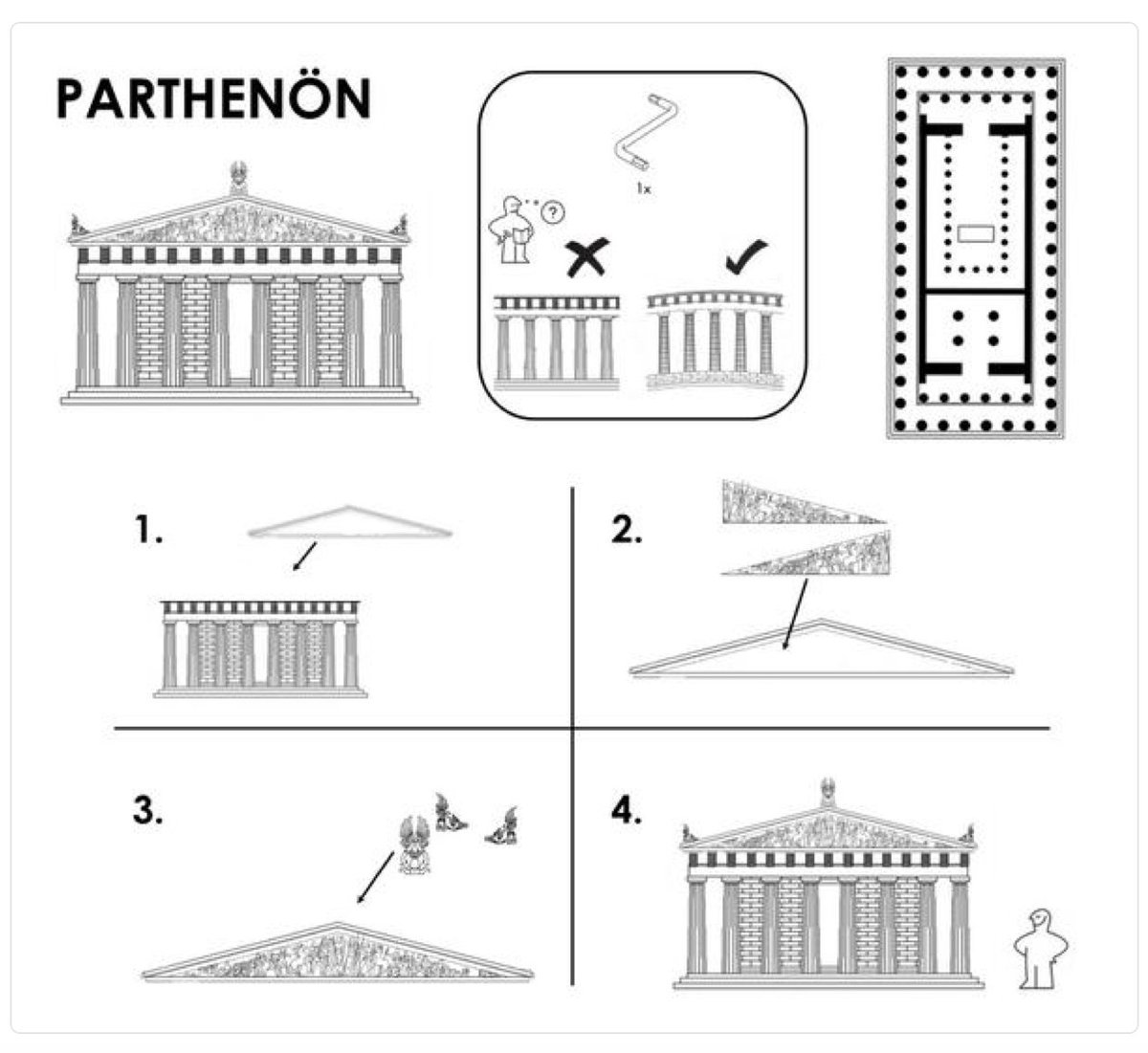 PARTHENÖN

1x

?

1.

2.

3.

4.